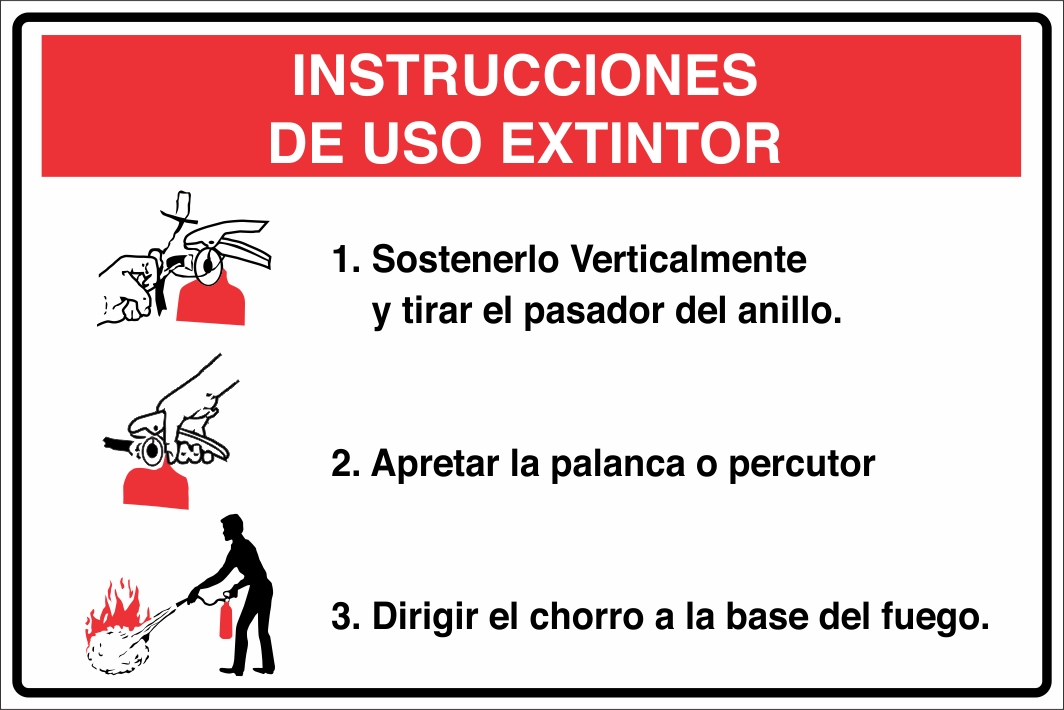 INSTRUCCIONES
DE USO EXTINTOR

1. Sostenerlo Verticalmente y tirar el pasador del anillo.

2. Apretar la palanca o percutor

3. Dirigir el chorro a la base del fuego.